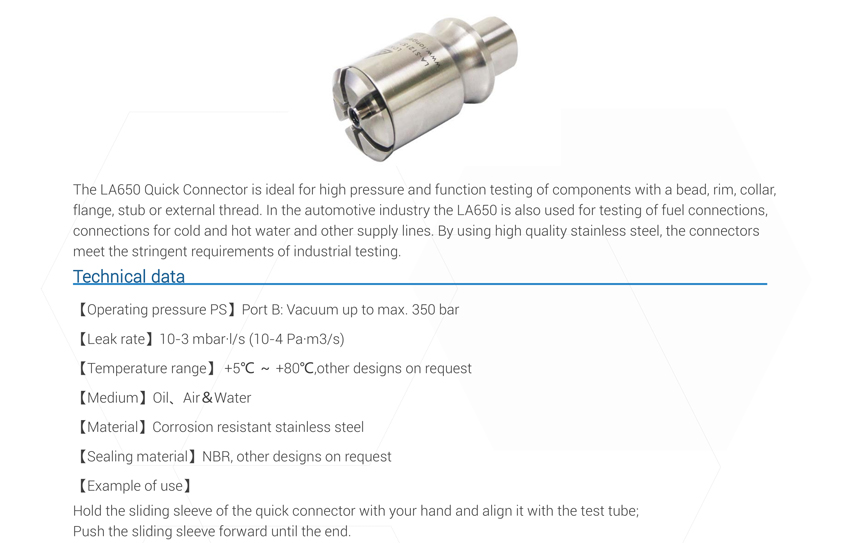 The LA650 Quick Connector is ideal for high pressure and function testing of components with a bead, rim, collar, flange, stub or external thread. In the automotive industry the LA650 is also used for testing of fuel connections, connections for cold and hot water and other supply lines. By using high quality stainless steel, the connectors meet the stringent requirements of industrial testing.

Technical data

【Operating pressure PS】Port B: Vacuum up to max. 350 bar

【Leak rate】10-3 mbar·l/s (10-4 Pa·m3/s)

【Temperature range】+5℃ ~ +80℃,other designs on request

【Medium】Oil、Air＆Water

【Material】Corrosion resistant stainless steel

【Sealing material】NBR, other designs on request

【Example of use】

Hold the sliding sleeve of the quick connector with your hand and align it with the test tube;
Push the sliding sleeve forward until the end.